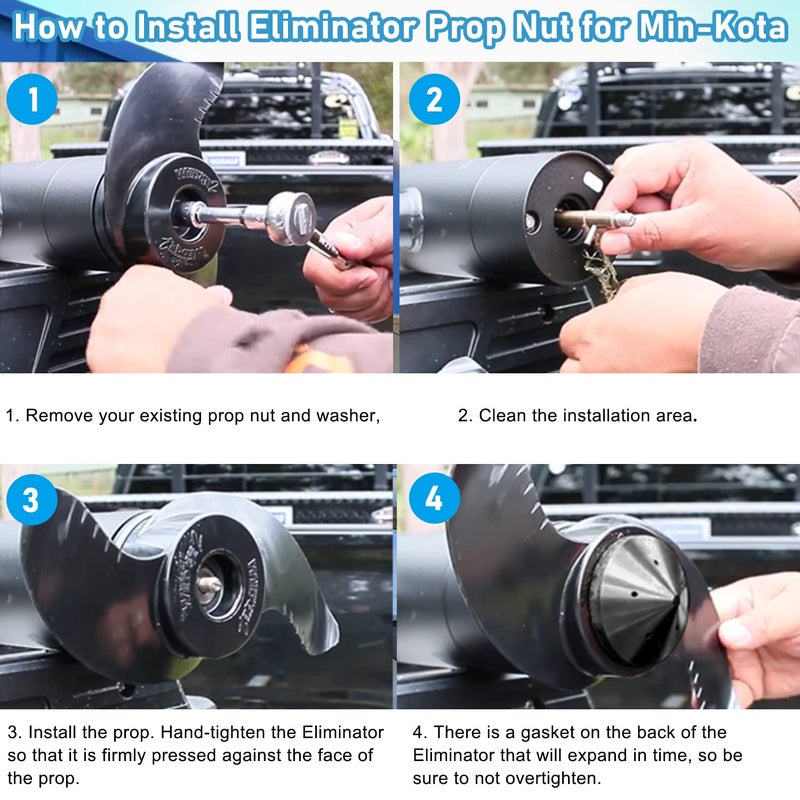 How to Install Eliminator Prop Nut for Min-Kota

1

2

1. Remove your existing prop nut and washer,

2. Clean the installation area.

3

4

3. Install the prop. Hand-tighten the Eliminator so that it is firmly pressed against the face of the prop.

4. There is a gasket on the back of the Eliminator that will expand in time, so be sure to not overtighten.